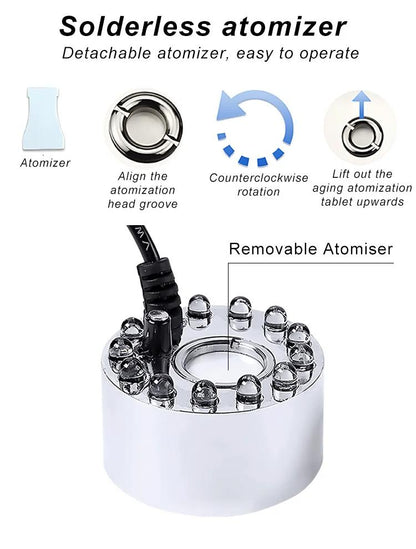 Solderless atomizer

Detachable atomizer, easy to operate

Atomizer

Align the atomization head groove

Counterclockwise rotation

Lift out the aging atomization tablet upwards

Removable Atomiser