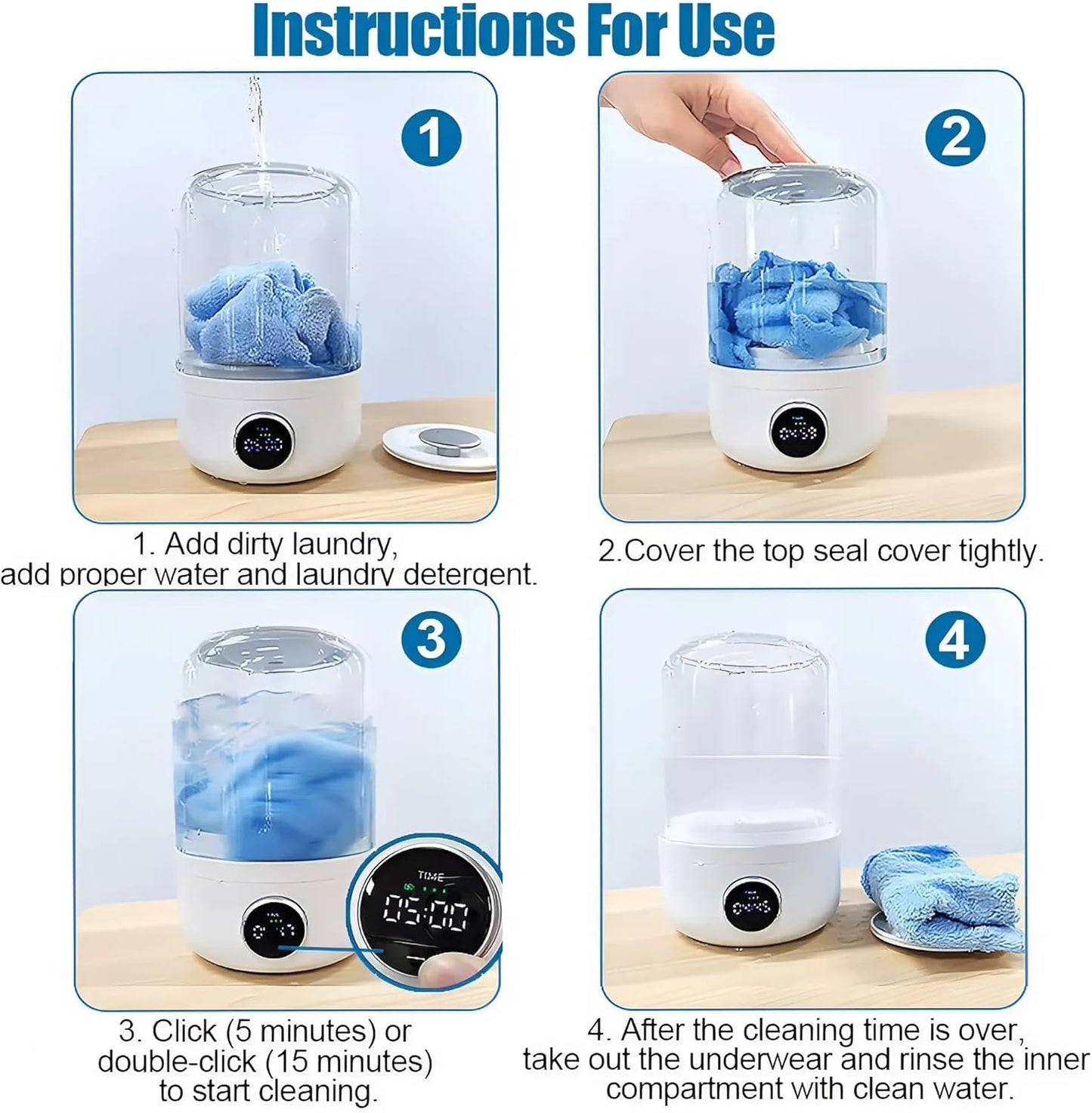 Instructions For Use

1

1. Add dirty laundry, add proper water and laundry detergent.

2

2.Cover the top seal cover tightly.

3

TIME

05:00

3. Click (5 minutes) or double-click (15 minutes) to start cleaning.

4

4. After the cleaning time is over, take out the underwear and rinse the inner compartment with clean water.