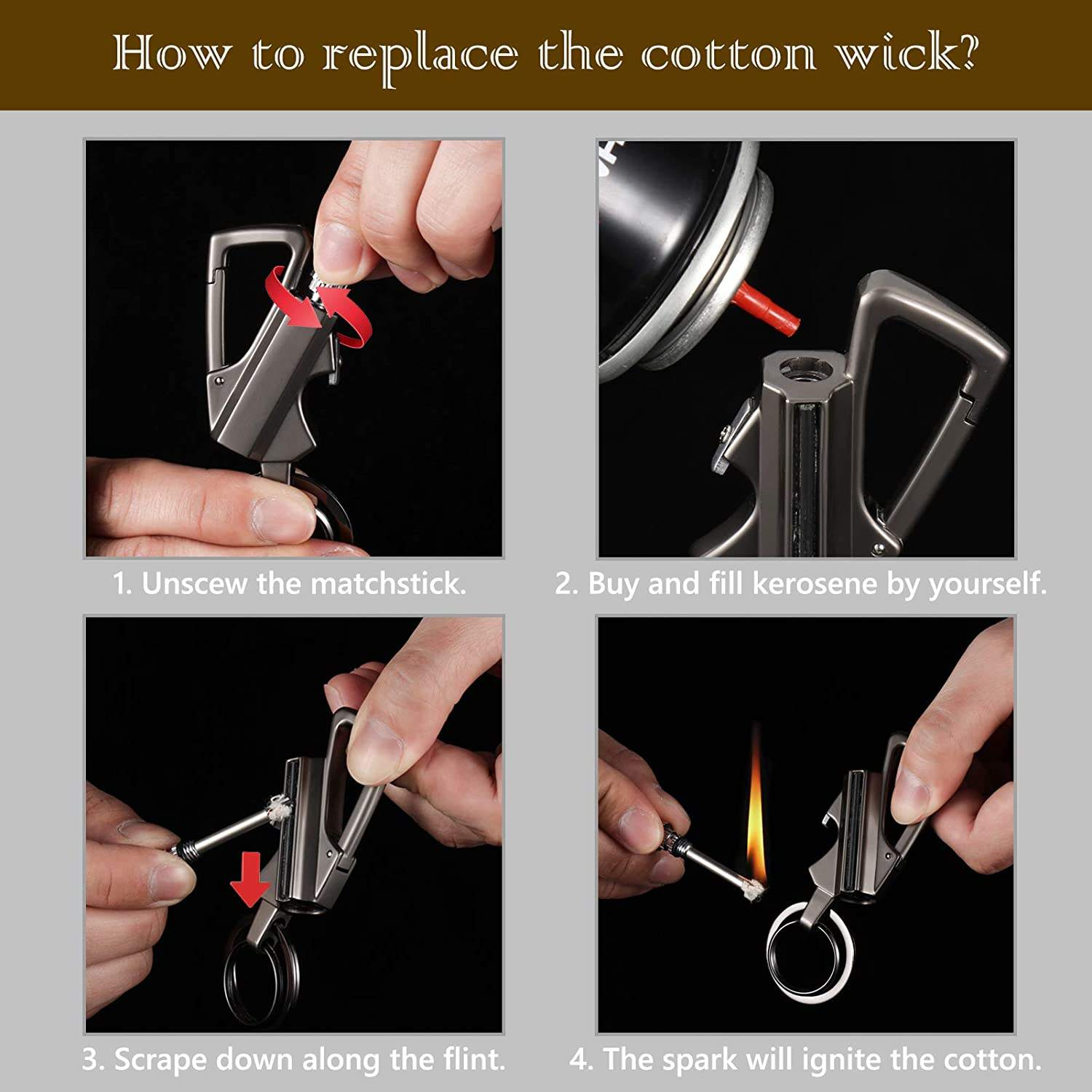 How to replace the cotton wick?

1. Unscew the matchstick.

2. Buy and fill kerosene by yourself.

3. Scrape down along the flint.

4. The spark will ignite the cotton.