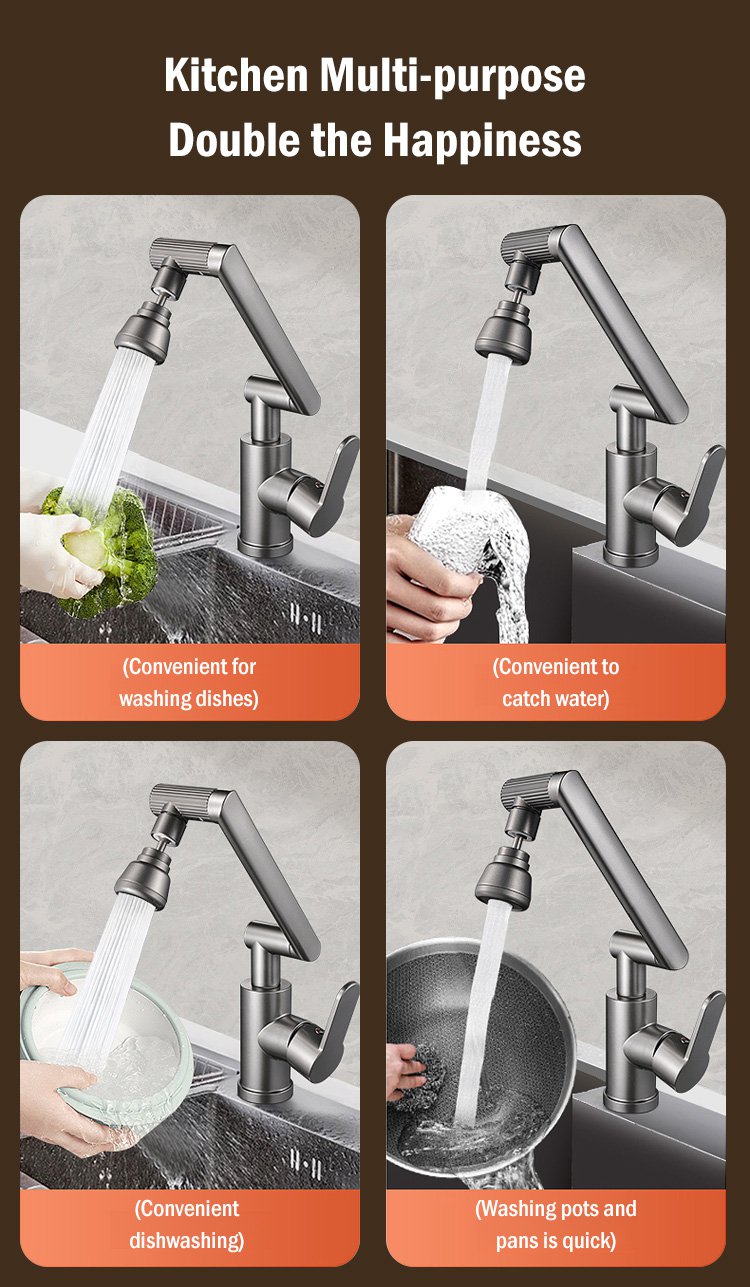 Kitchen Multi-purpose
Double the Happiness

(Convenient for washing dishes)

(Convenient to catch water)

(Convenient dishwashing)

(Washing pots and pans is quick)