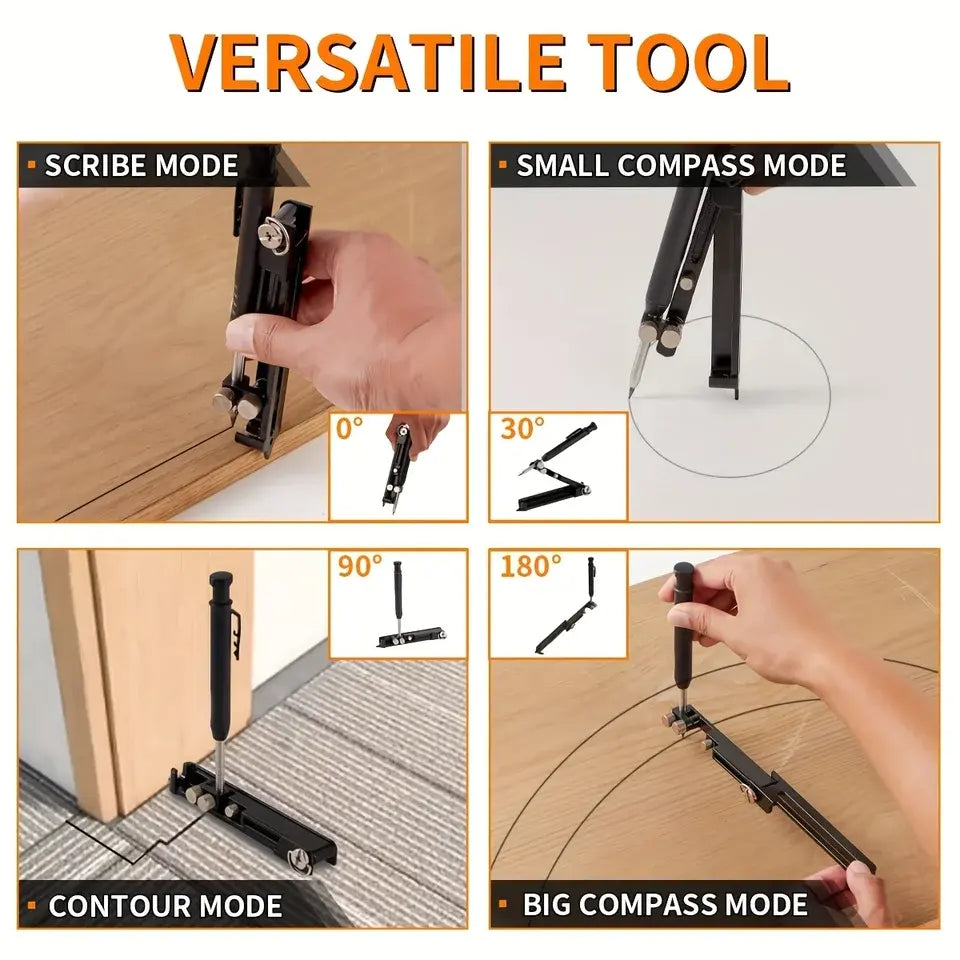 VERSATILE TOOL

SCRIBE MODE

0°

SMALL COMPASS MODE

30°

90°

CONTOUR MODE

180°

BIG COMPASS MODE